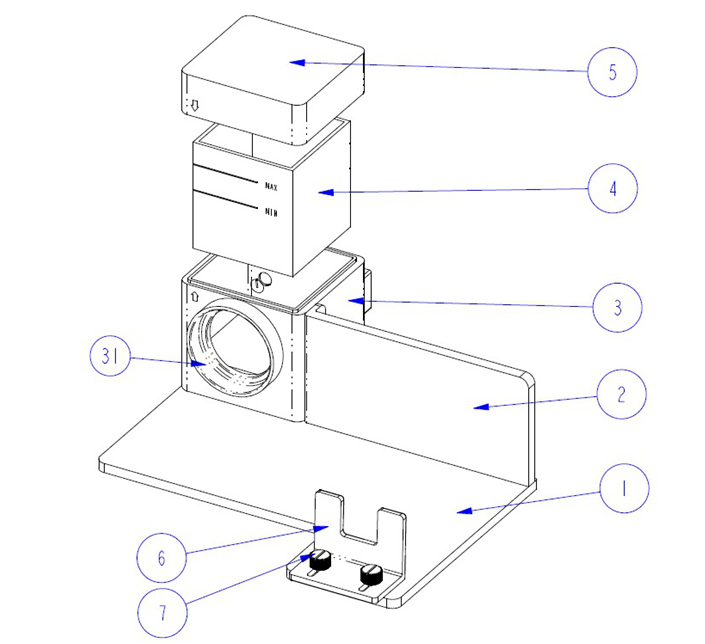 5
MAX
MIN
4
3
31
2
1
6
7